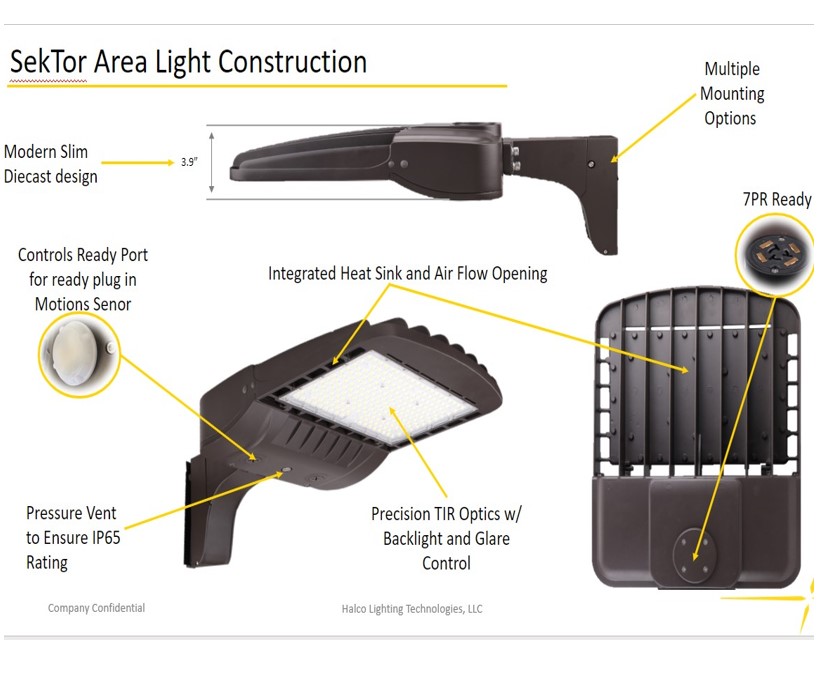 SekTor Area Light Construction

Multiple Mounting Options

Modern Slim Diecast design

3.9"

7PR Ready

Controls Ready Port for ready plug in Motions Senor

Integrated Heat Sink and Air Flow Opening

Pressure Vent to Ensure IP65 Rating

Precision TIR Optics w/ Backlight and Glare Control

Company Confidential

Halco Lighting Technologies, LLC